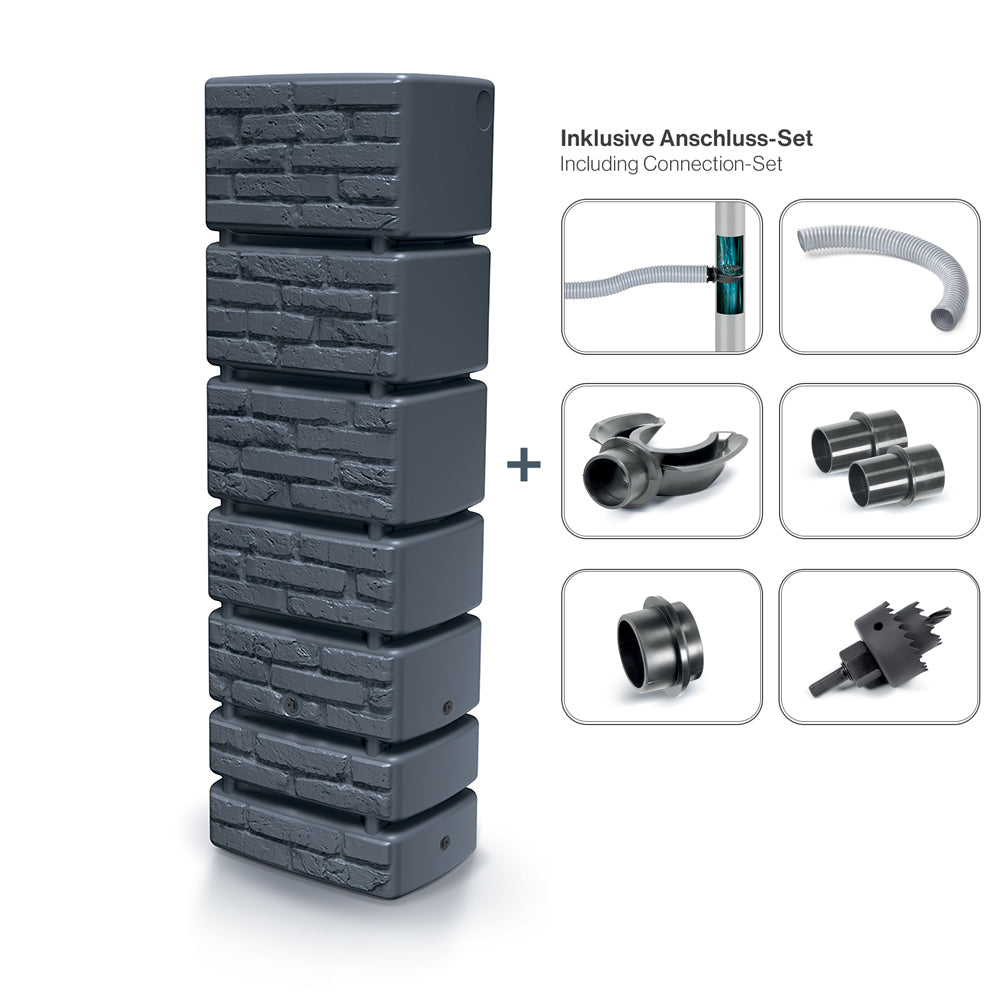 Inklusive Anschluss-Set
Including Connection-Set

+